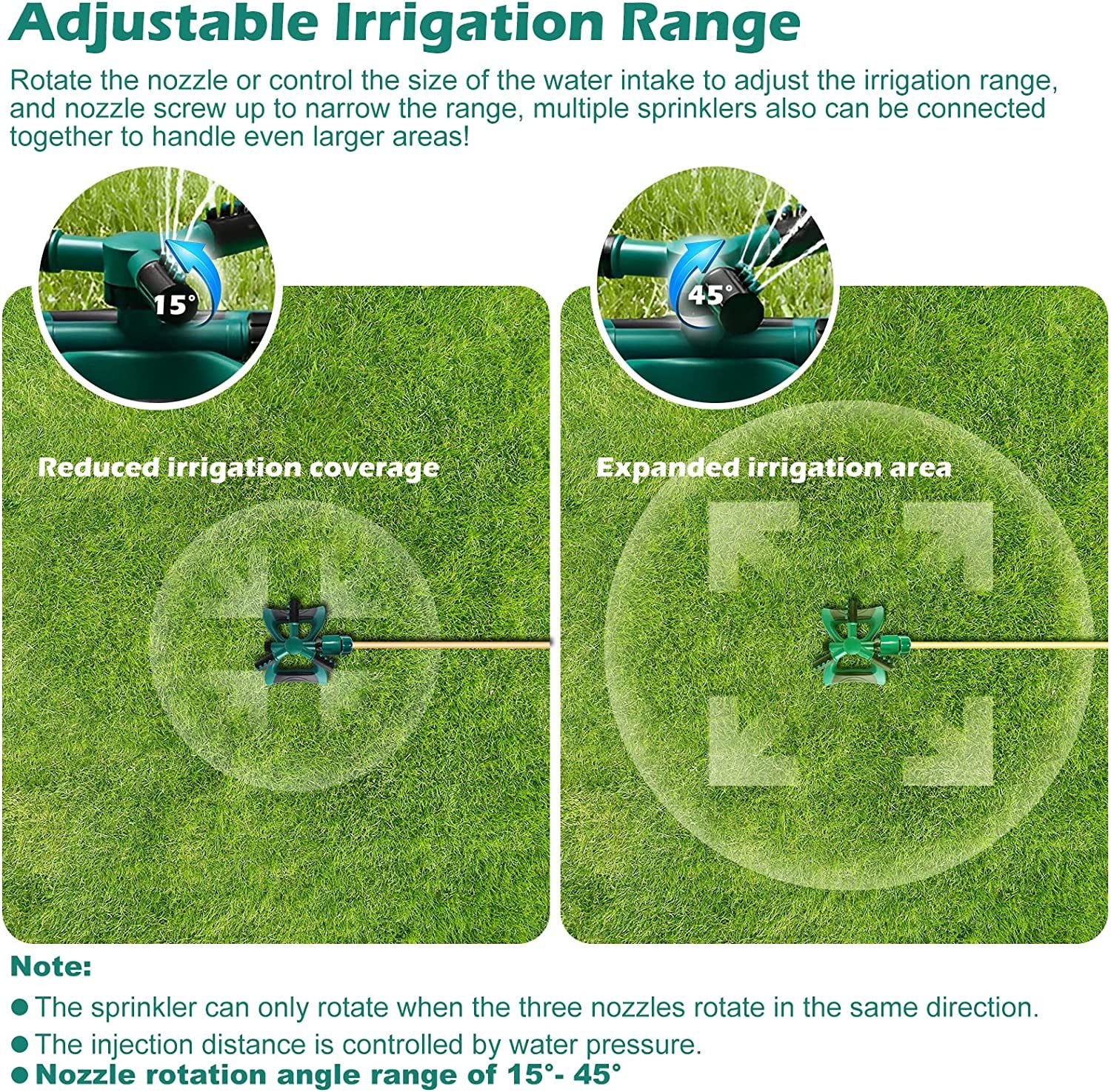 Adjustable Irrigation Range

Rotate the nozzle or control the size of the water intake to adjust the irrigation range, and nozzle screw up to narrow the range, multiple sprinklers also can be connected together to handle even larger areas!

15°

45°

Reduced irrigation coverage

Expanded irrigation area

Note:

● The sprinkler can only rotate when the three nozzles rotate in the same direction.

● The injection distance is controlled by water pressure.

● Nozzle rotation angle range of 15°- 45°