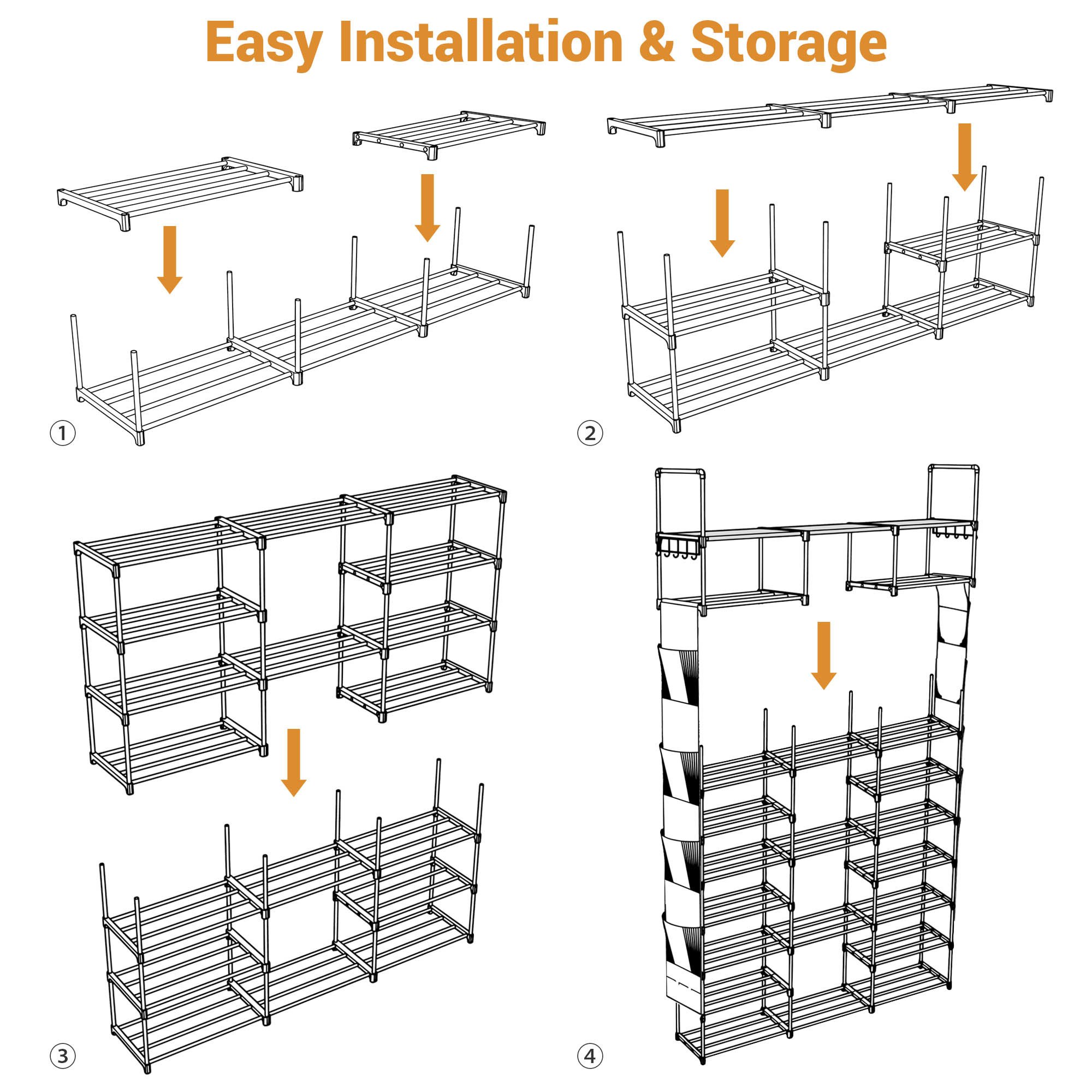 Easy Installation & Storage

①

②

③

④