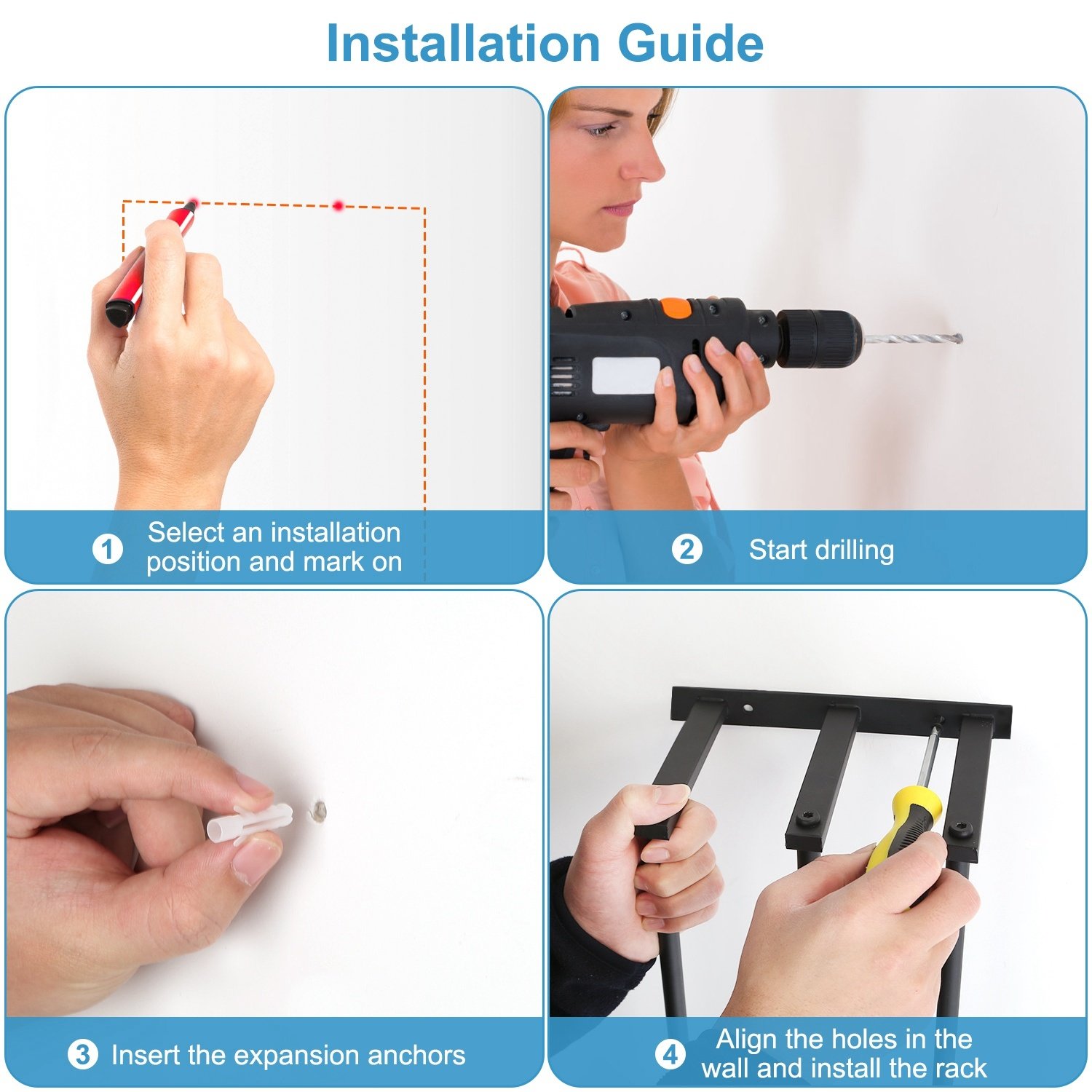 Installation Guide

1 Select an installation position and mark on

2 Start drilling

3 Insert the expansion anchors

4 Align the holes in the wall and install the rack